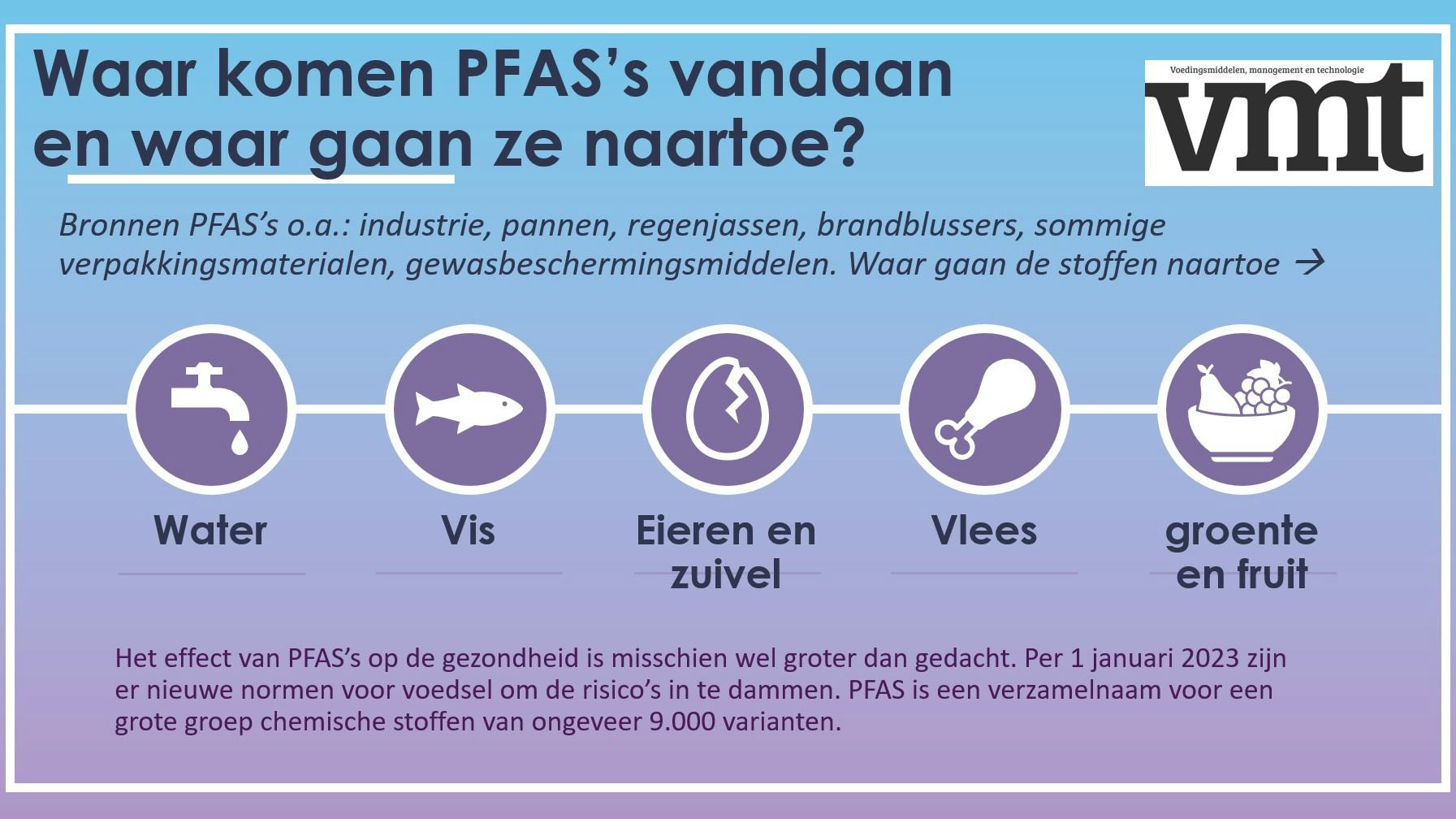 Waar komen PFAS's vandaan en waar gaan ze naartoe?

Voedingsmiddelen, management en technologie

vmt

Bronnen PFAS's o.a.: industrie, pannen, regenjassen, brandblussers, sommige verpakkingsmaterialen, gewasbeschermingsmiddelen. Waar gaan de stoffen naartoe →

Water

Vis

Eieren en zuivel

Vlees

groente en fruit

Het effect van PFAS's op de gezondheid is misschien wel groter dan gedacht. Per 1 januari 2023 zijn er nieuwe normen voor voedsel om de risico's in te dammen. PFAS is een verzamelnaam voor een grote groep chemische stoffen van ongeveer 9.000 varianten.