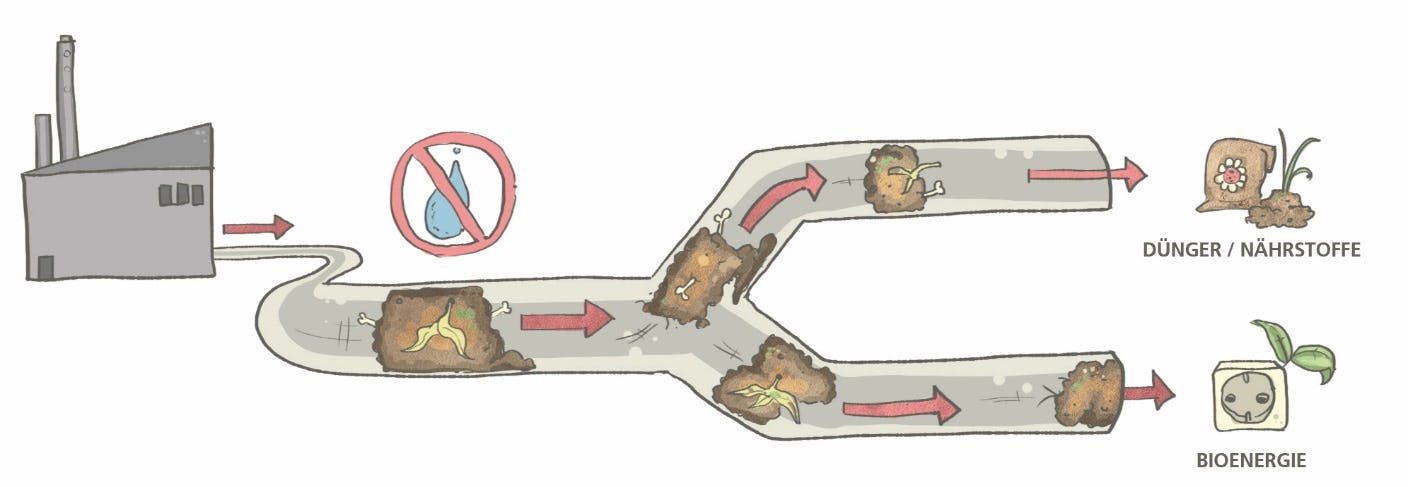 DÜNGER / NÄHRSTOFFE

BIOENERGIE